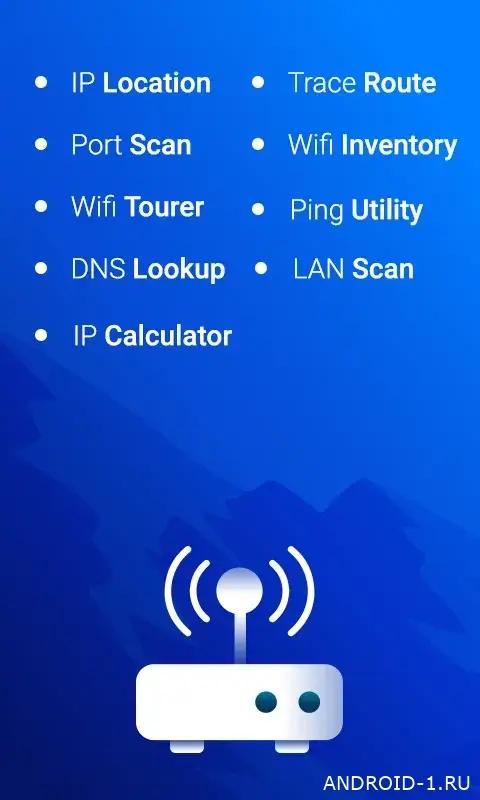 • IP Location
• Port Scan
• Wifi Tourer
• DNS Lookup
• IP Calculator

• Trace Route
• Wifi Inventory
• Ping Utility
• LAN Scan

ANDROID-1.RU